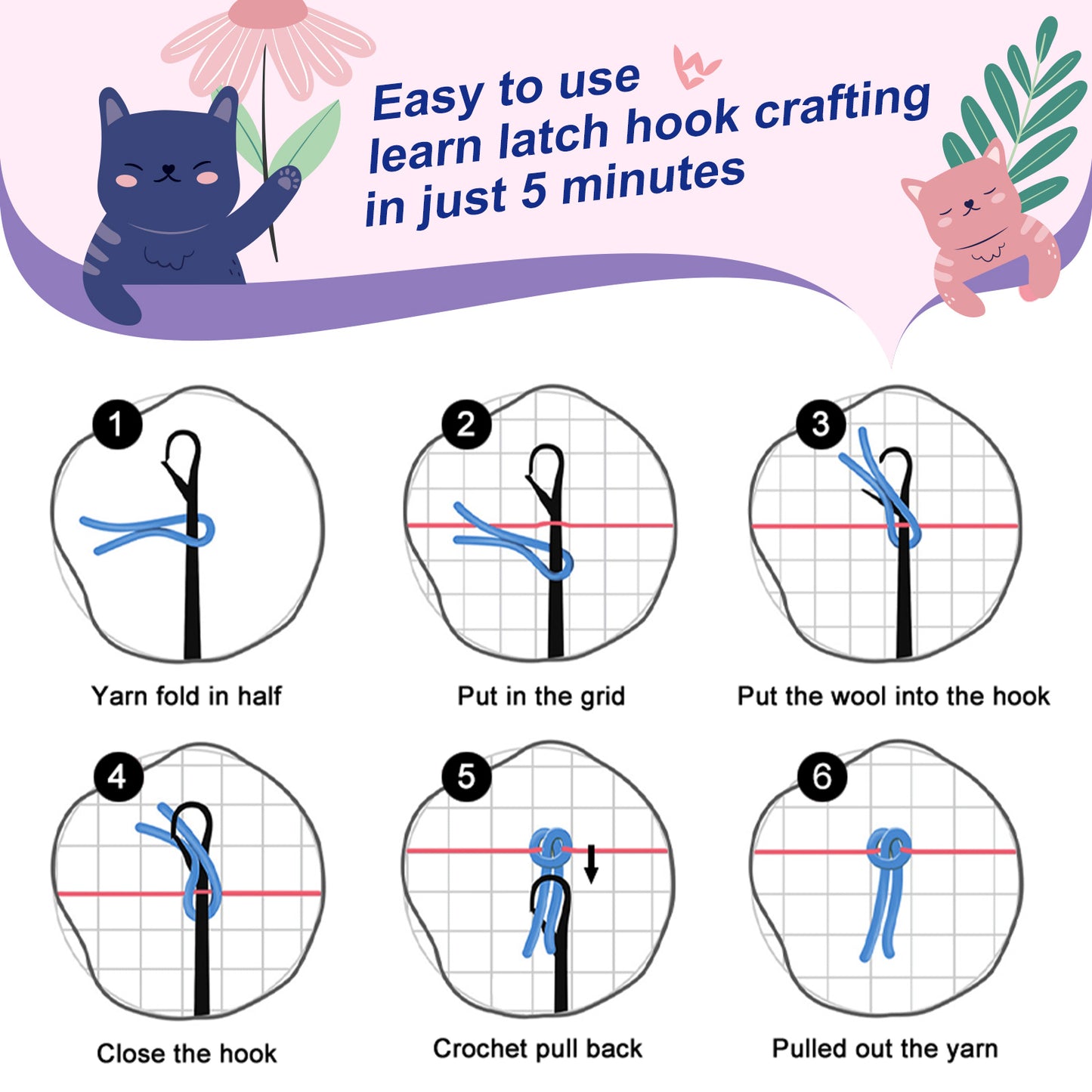 Easy to use
learn latch hook crafting
in just 5 minutes

1
Yarn fold in half

2
Put in the grid

3
Put the wool into the hook

4
Close the hook

5
Crochet pull back

6
Pulled out the yarn