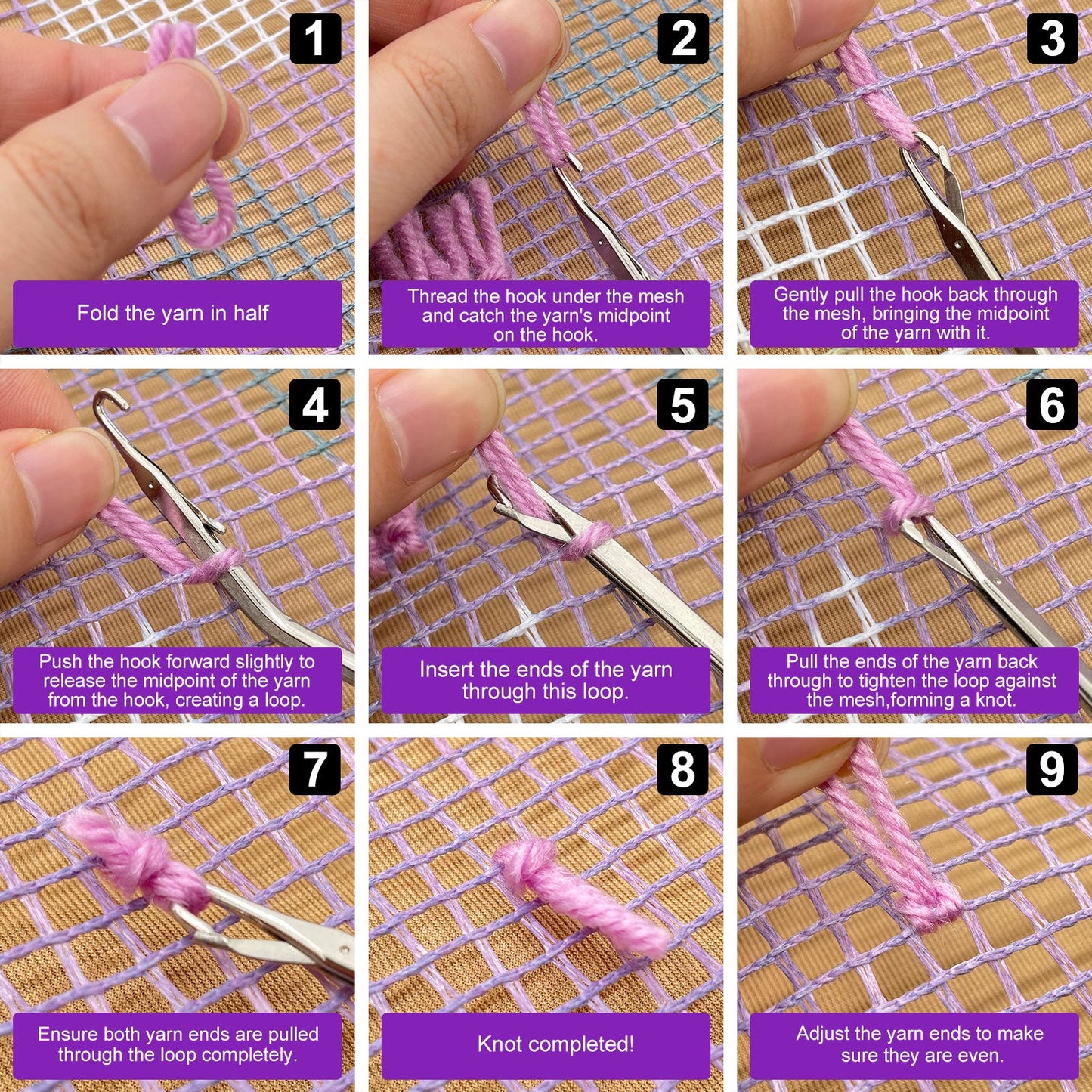 1

Fold the yarn in half

2

Thread the hook under the mesh and catch the yarn's midpoint on the hook.

3

Gently pull the hook back through the mesh, bringing the midpoint of the yarn with it.

4

Push the hook forward slightly to release the midpoint of the yarn from the hook, creating a loop.

5

Insert the ends of the yarn through this loop.

6

Pull the ends of the yarn back through to tighten the loop against the mesh,forming a knot.

7

Ensure both yarn ends are pulled through the loop completely.

8

Knot completed!

9

Adjust the yarn ends to make sure they are even.