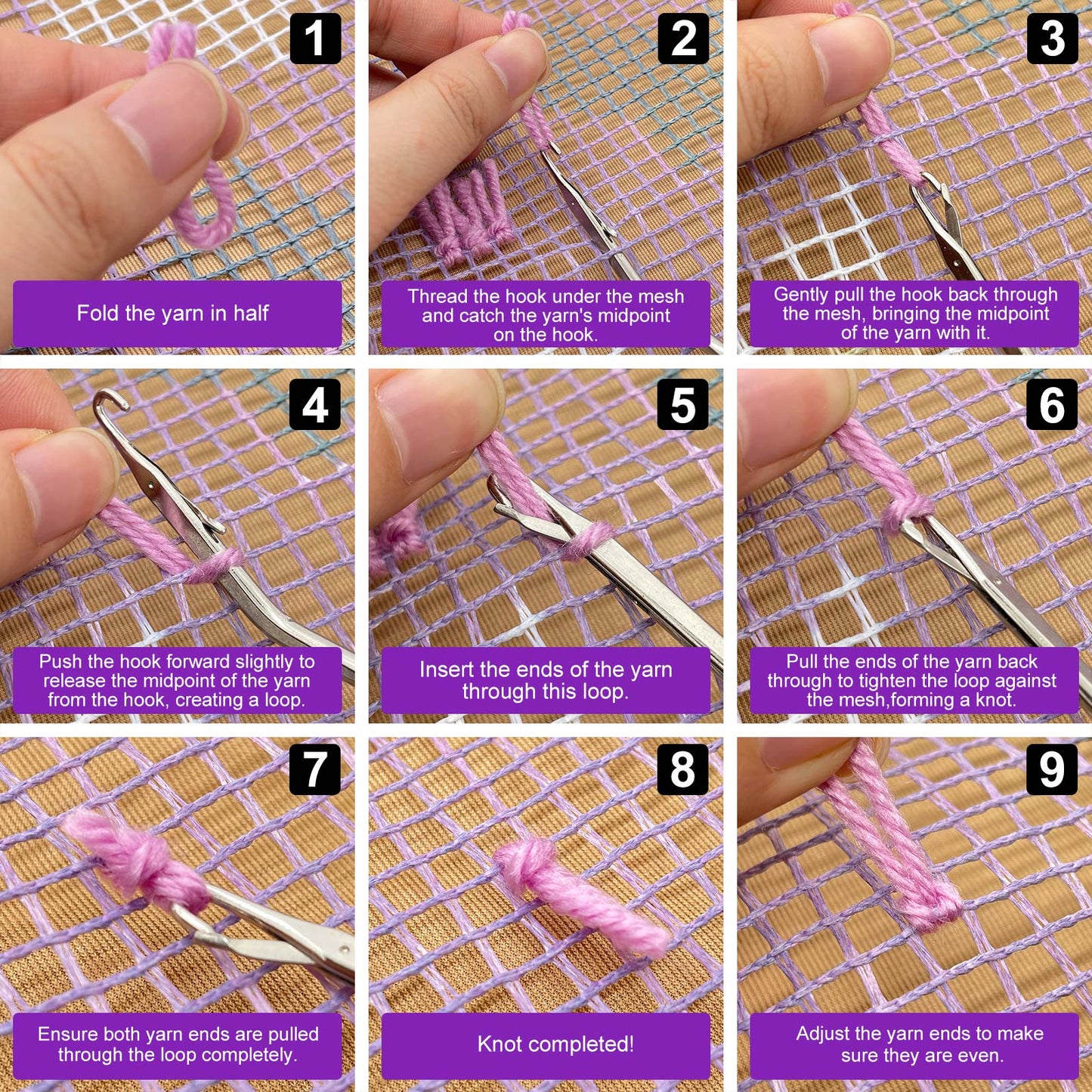 1
Fold the yarn in half

2
Thread the hook under the mesh and catch the yarn's midpoint on the hook.

3
Gently pull the hook back through the mesh, bringing the midpoint of the yarn with it.

4
Push the hook forward slightly to release the midpoint of the yarn from the hook, creating a loop.

5
Insert the ends of the yarn through this loop.

6
Pull the ends of the yarn back through to tighten the loop against the mesh,forming a knot.

7
Ensure both yarn ends are pulled through the loop completely.

8
Knot completed!

9
Adjust the yarn ends to make sure they are even.