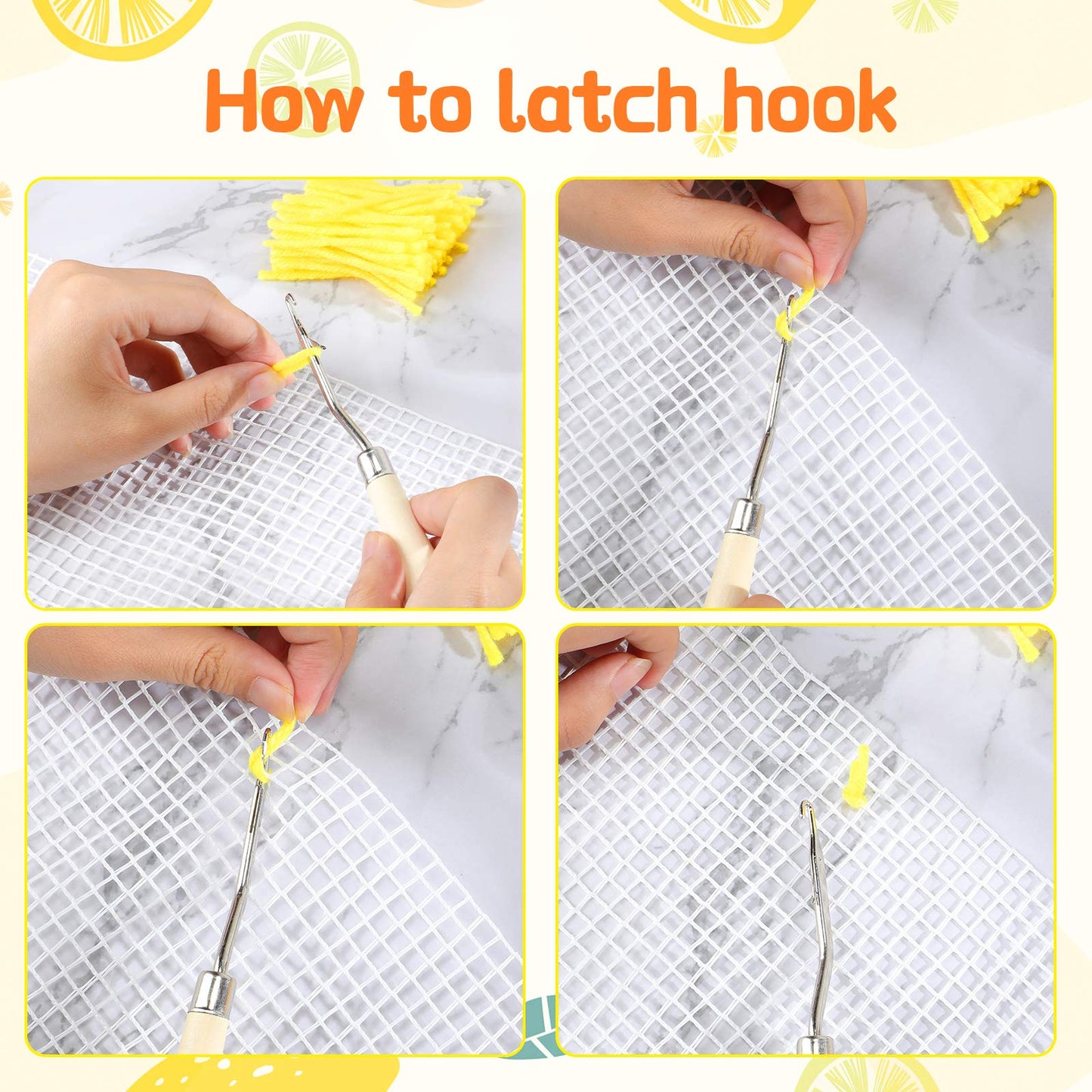 How to latch hook