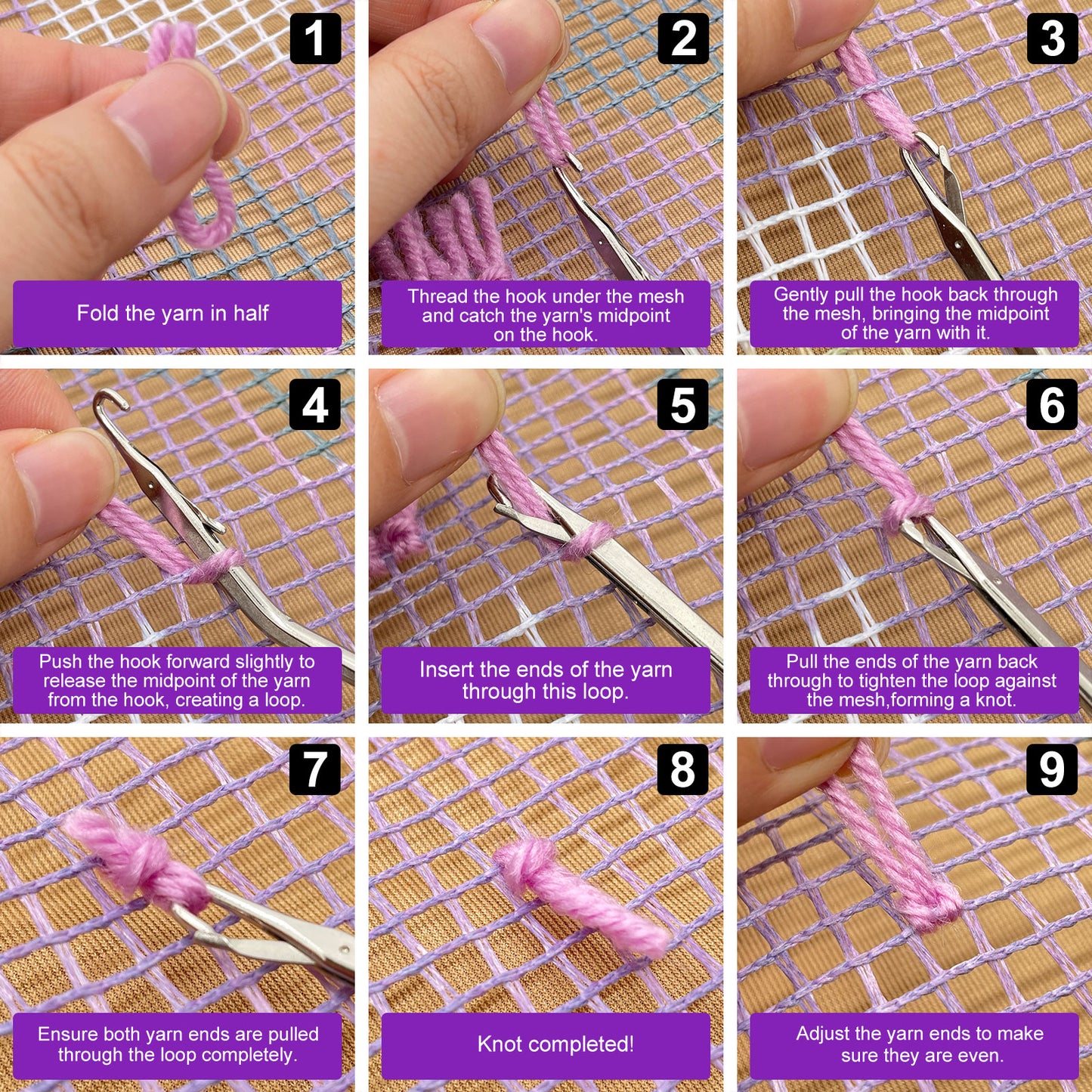 1

Fold the yarn in half

2

Thread the hook under the mesh and catch the yarn's midpoint on the hook.

3

Gently pull the hook back through the mesh, bringing the midpoint of the yarn with it.

4

Push the hook forward slightly to release the midpoint of the yarn from the hook, creating a loop.

5

Insert the ends of the yarn through this loop.

6

Pull the ends of the yarn back through to tighten the loop against the mesh,forming a knot.

7

Ensure both yarn ends are pulled through the loop completely.

8

Knot completed!

9

Adjust the yarn ends to make sure they are even.